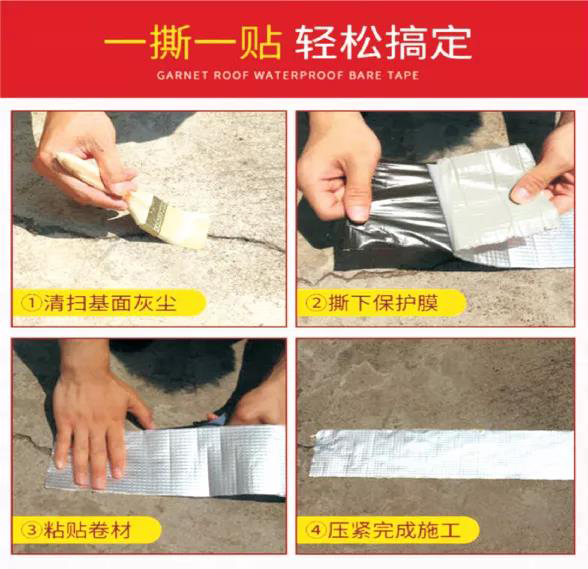 一撕一贴 轻松搞定
GARNET ROOF WATERPROOF BARE TAPE

①清扫基面灰尘

②撕下保护膜

③粘贴卷材

④压紧完成施工